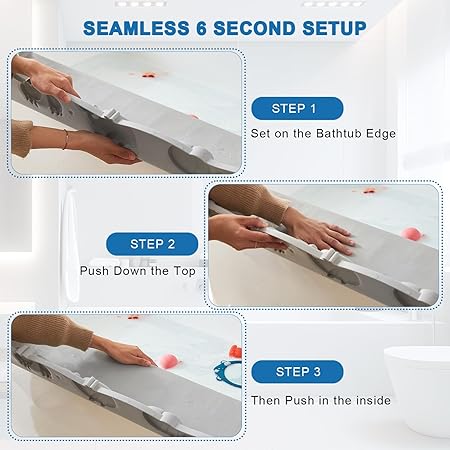 SEAMLESS 6 SECOND SETUP

STEP 1

Set on the Bathtub Edge

STEP 2

Push Down the Top

STEP 3

Then Push in the inside